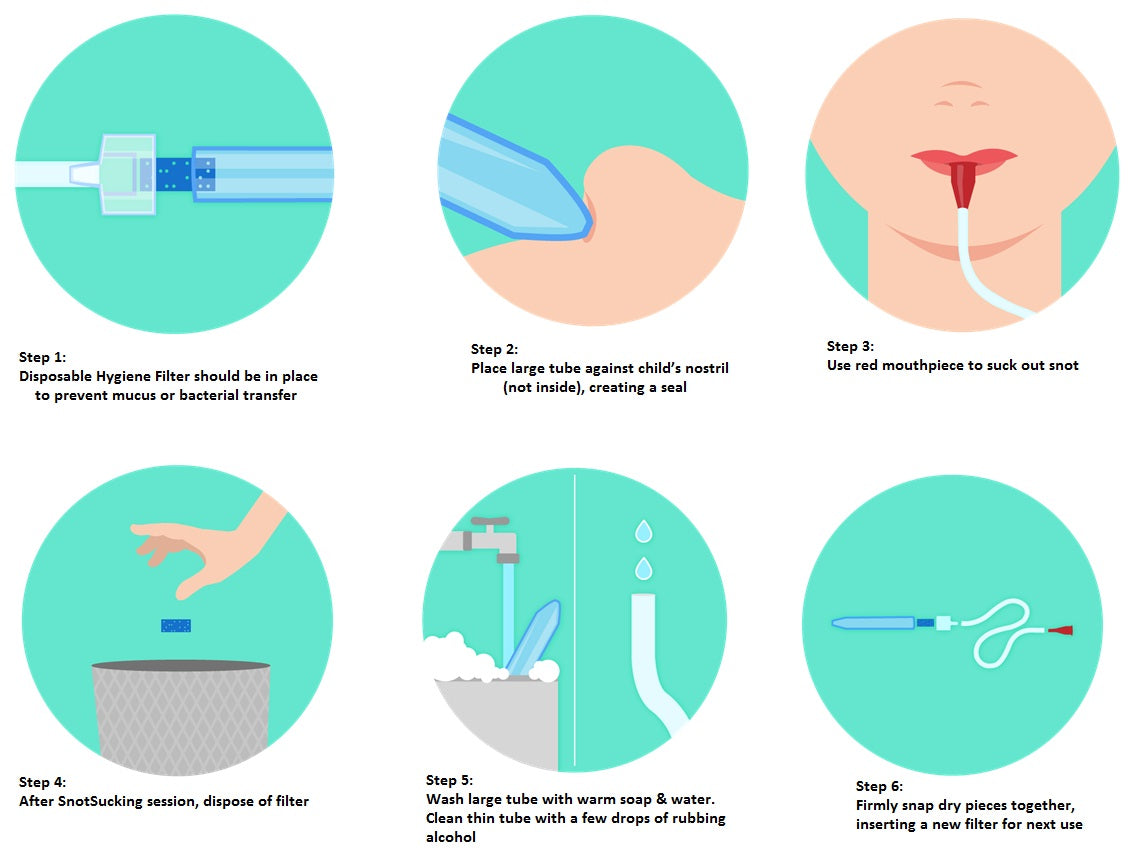 Step 1:
Disposable Hygiene Filter should be in place to prevent mucus or bacterial transfer

Step 2:
Place large tube against child's nostril (not inside), creating a seal

Step 3:
Use red mouthpiece to suck out snot

Step 4:
After SnotSucking session, dispose of filter

Step 5:
Wash large tube with warm soap & water. Clean thin tube with a few drops of rubbing alcohol

Step 6:
Firmly snap dry pieces together, inserting a new filter for next use